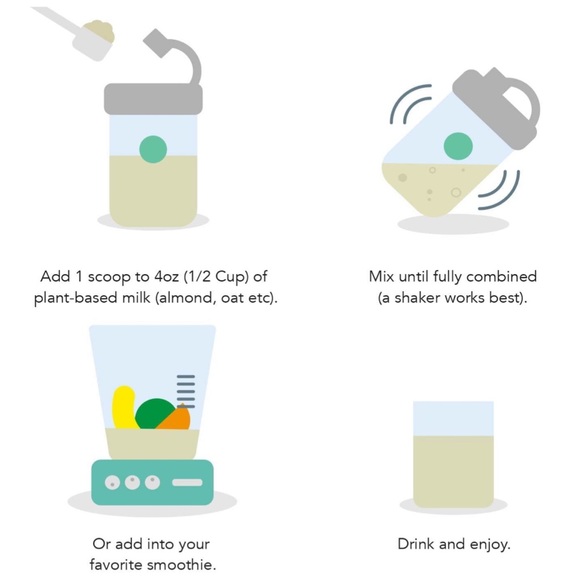 Add 1 scoop to 4oz (1/2 Cup) of plant-based milk (almond, oat etc).

Mix until fully combined (a shaker works best).

Or add into your favorite smoothie.

Drink and enjoy.